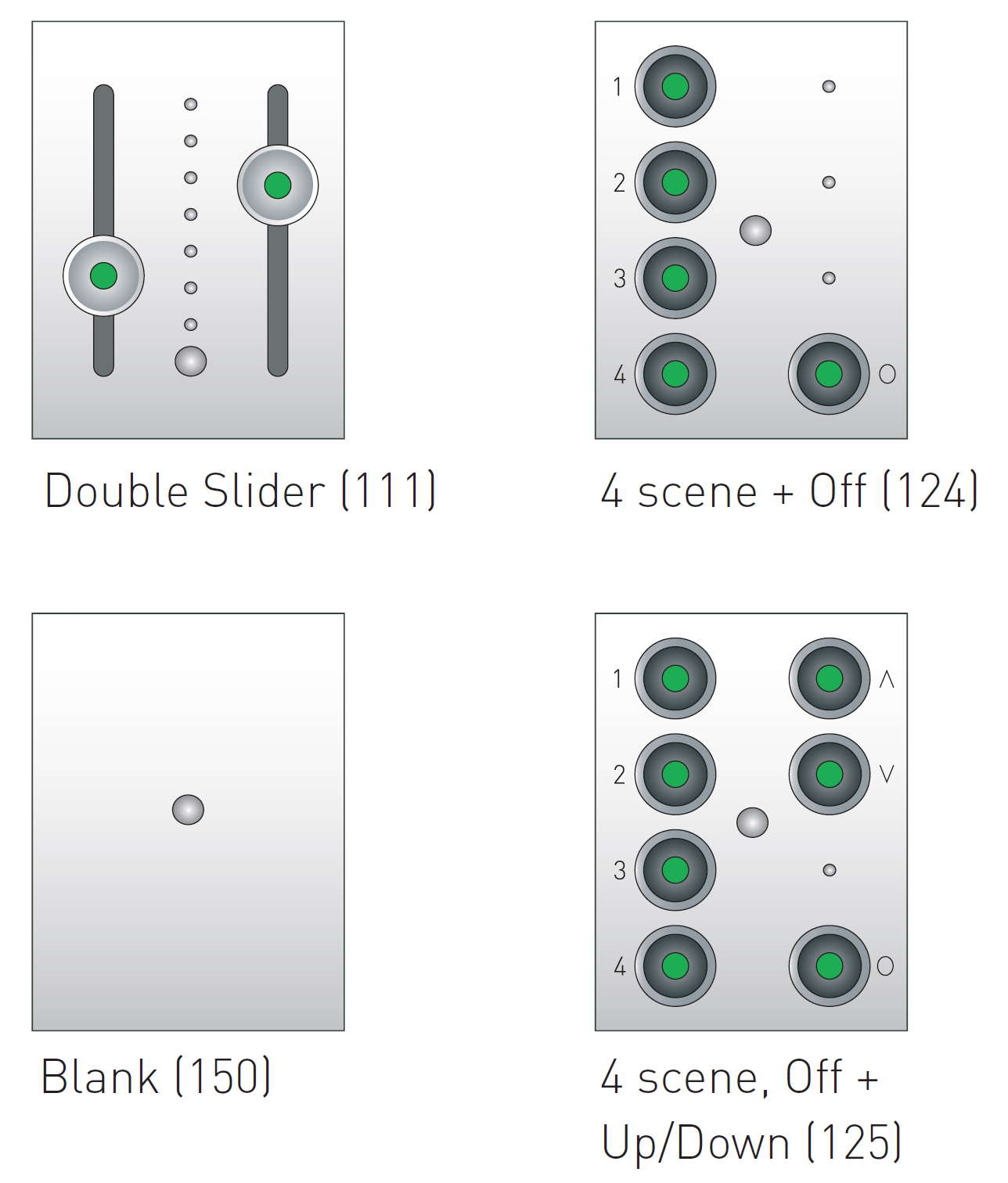 Double Slider (111)

1
2
3
4
O

4 scene + Off (124)

Blank (150)

1
2
3
4
Λ
V
O

4 scene, Off + Up/Down (125)