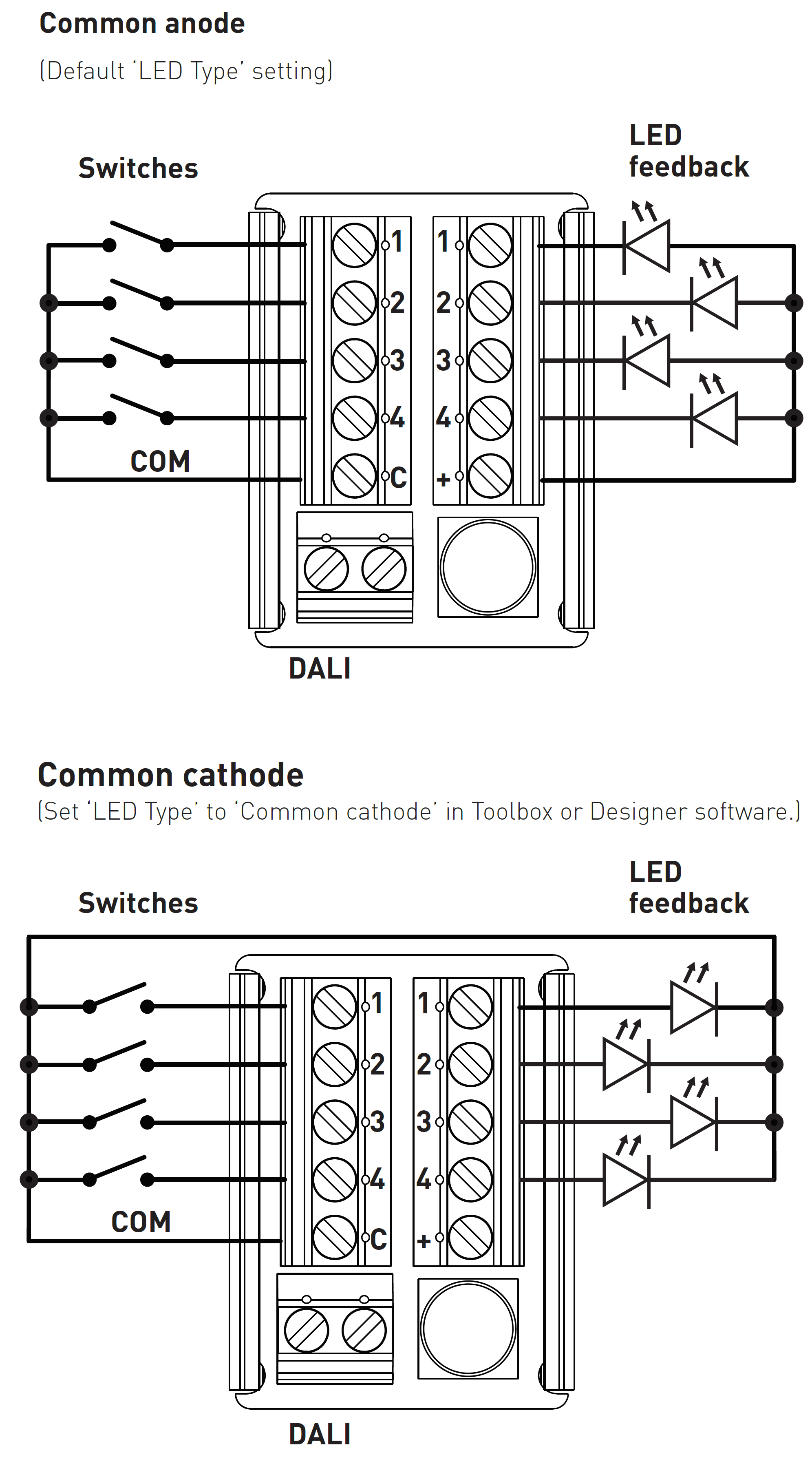 Common anode

(Default 'LED Type' setting)

Switches

LED feedback

1
2
3
4
C

1
2
3
4
+

COM

DALI

Common cathode

(Set 'LED Type' to 'Common cathode' in Toolbox or Designer software.)

Switches

LED feedback

1
2
3
4
C

1
2
3
4
+

COM

DALI