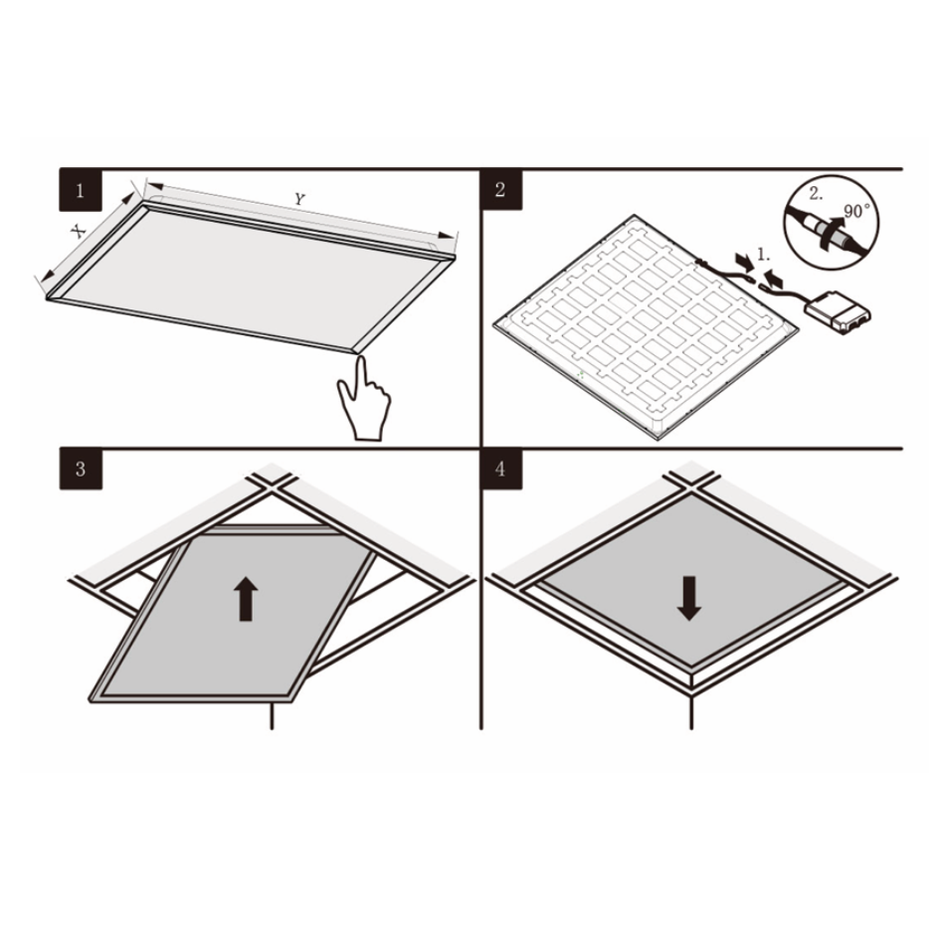 1
X
Y
2
2.
90°
1.
3
4